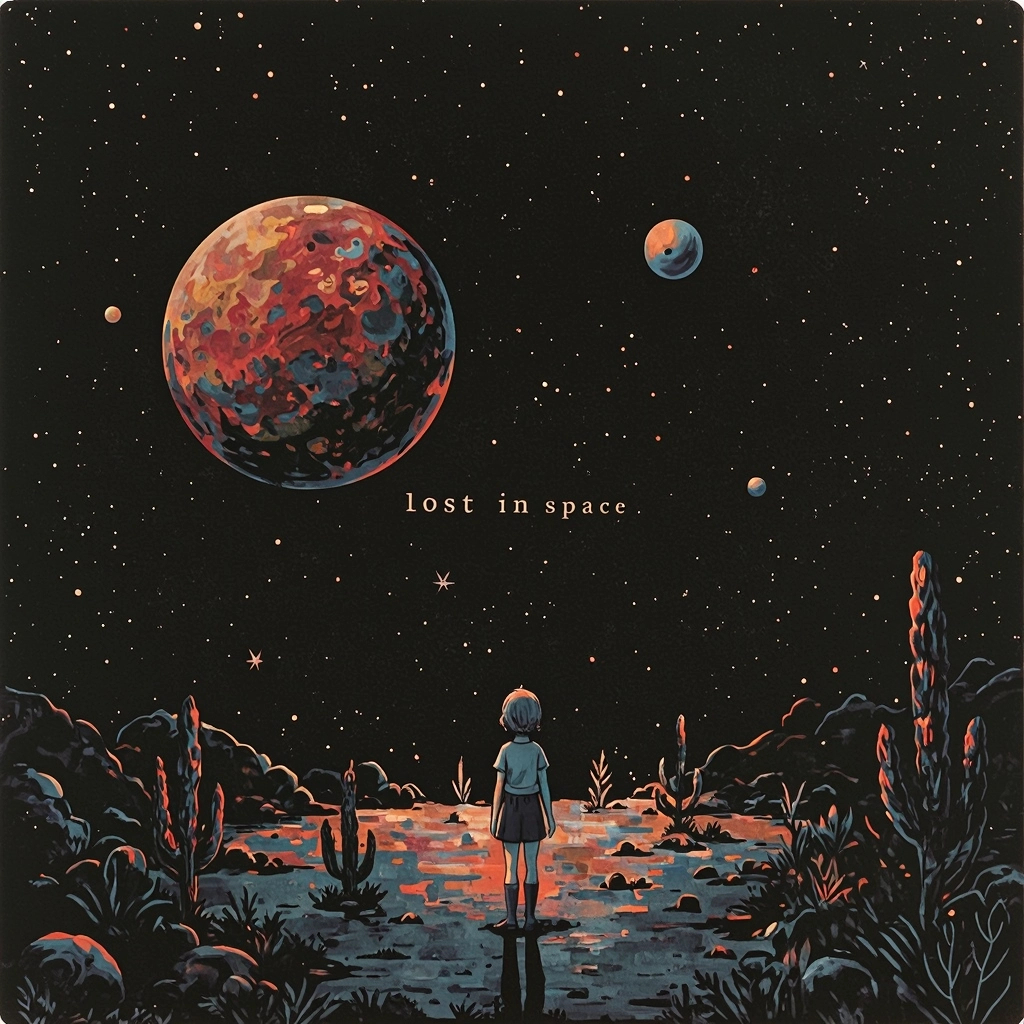 lost in space