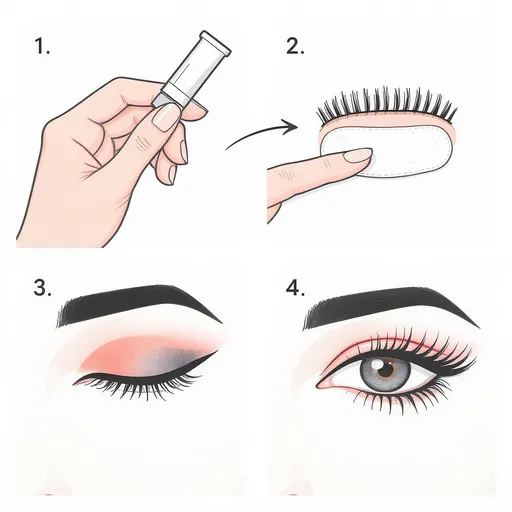 1.

2.

3.

4.